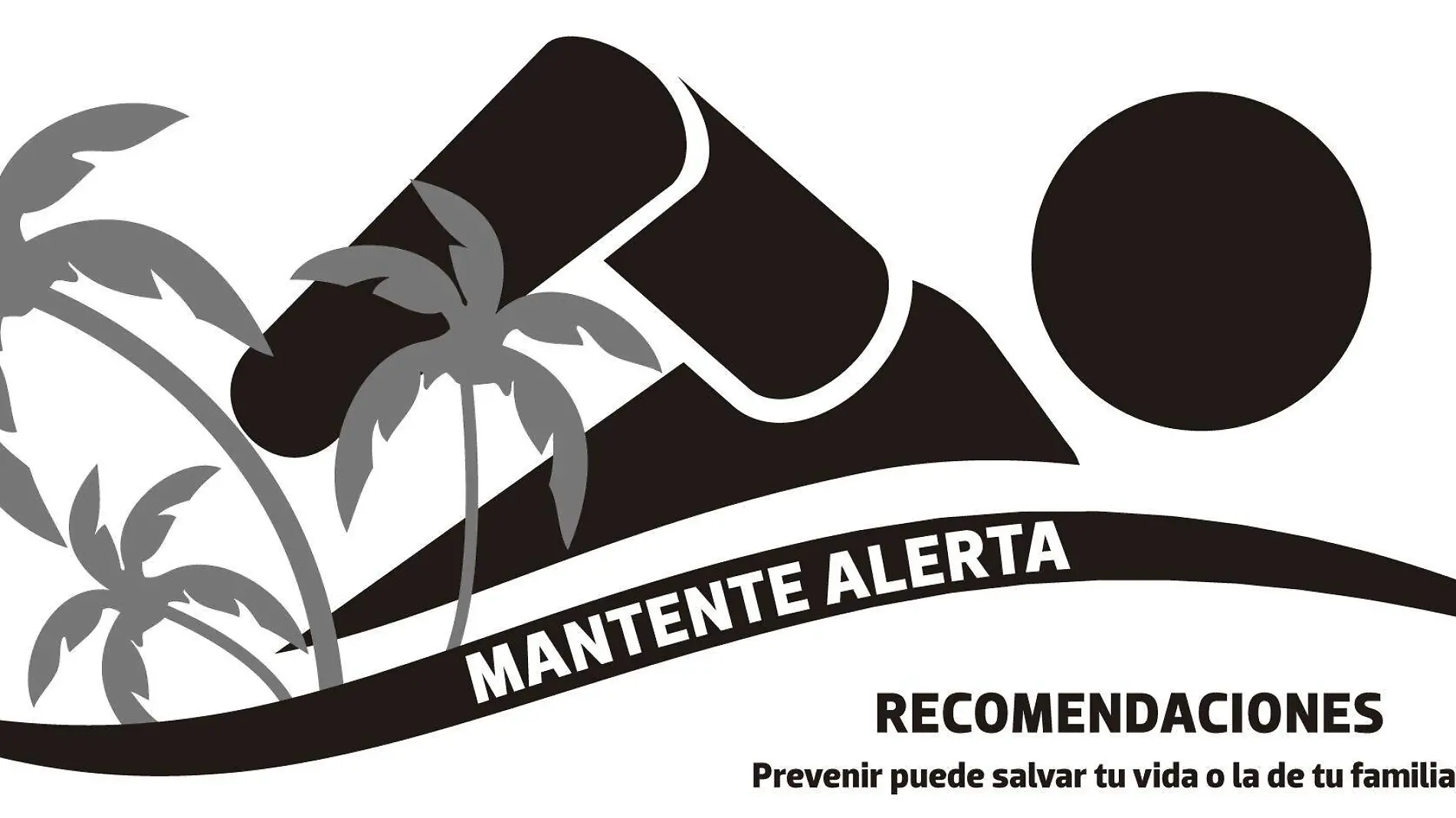 MANTENTE ALERTA

RECOMENDACIONES

Prevenir puede salvar tu vida o la de tu familia